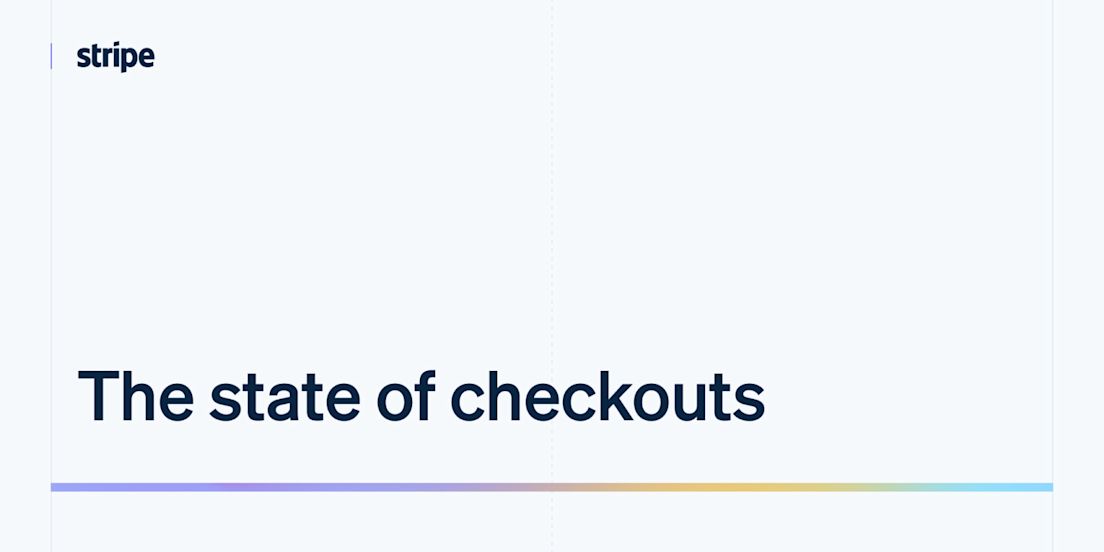 stripe

The state of checkouts